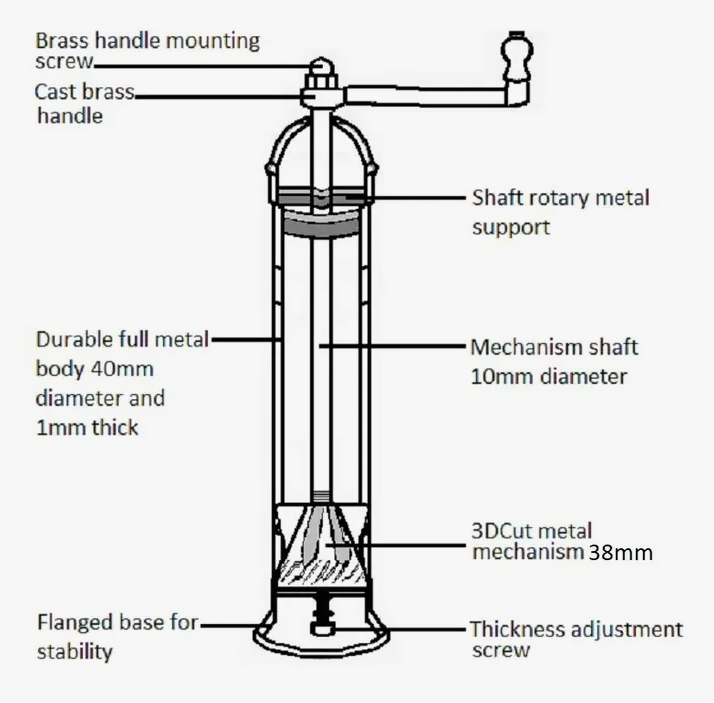 Brass handle mounting screw

Cast brass handle

Shaft rotary metal support

Durable full metal body 40mm diameter and 1mm thick

Mechanism shaft 10mm diameter

3DCut metal mechanism 38mm

Flanged base for stability

Thickness adjustment screw