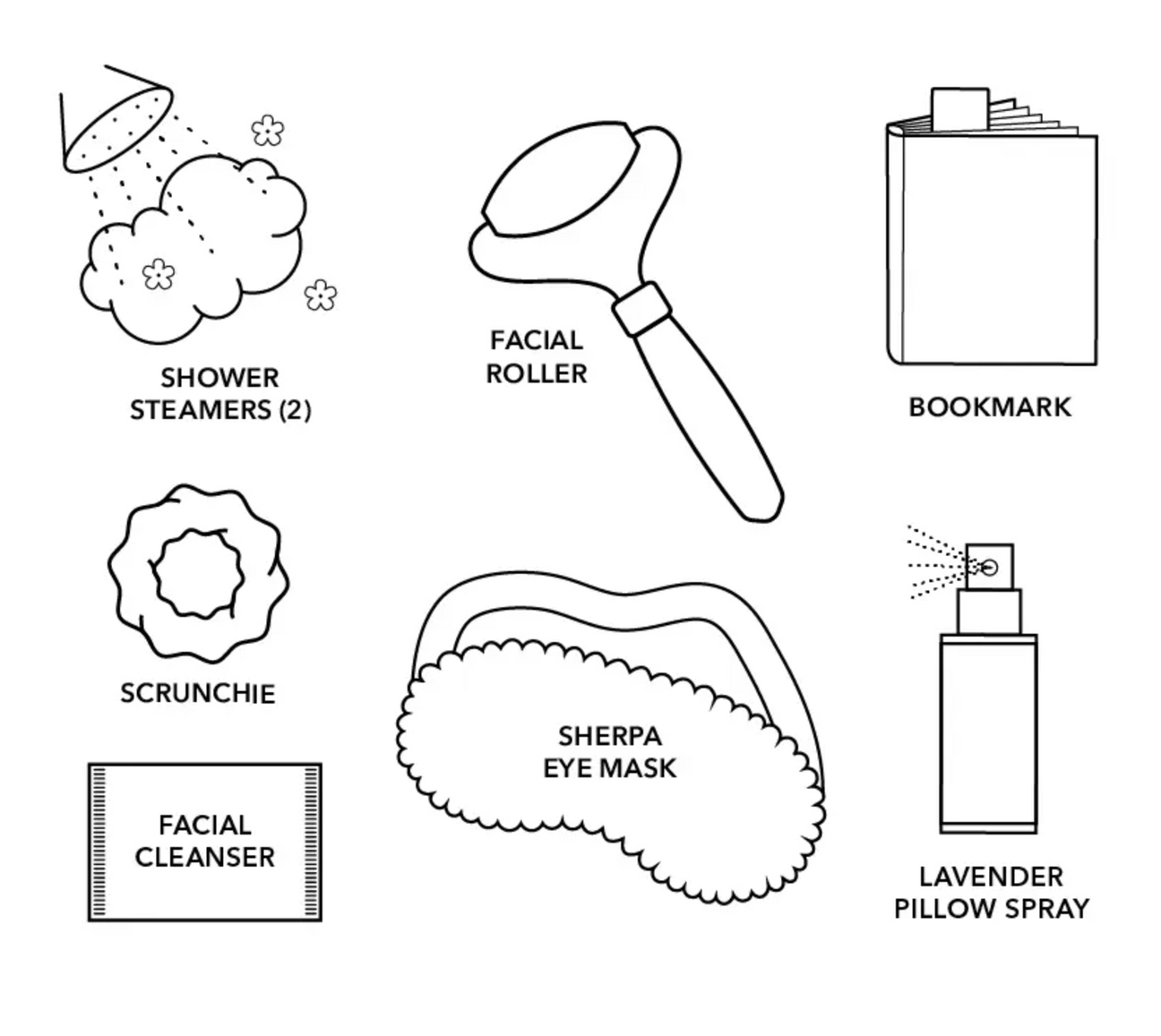 SHOWER STEAMERS (2)

FACIAL ROLLER

BOOKMARK

SCRUNCHIE

SHERPA EYE MASK

FACIAL CLEANSER

LAVENDER PILLOW SPRAY